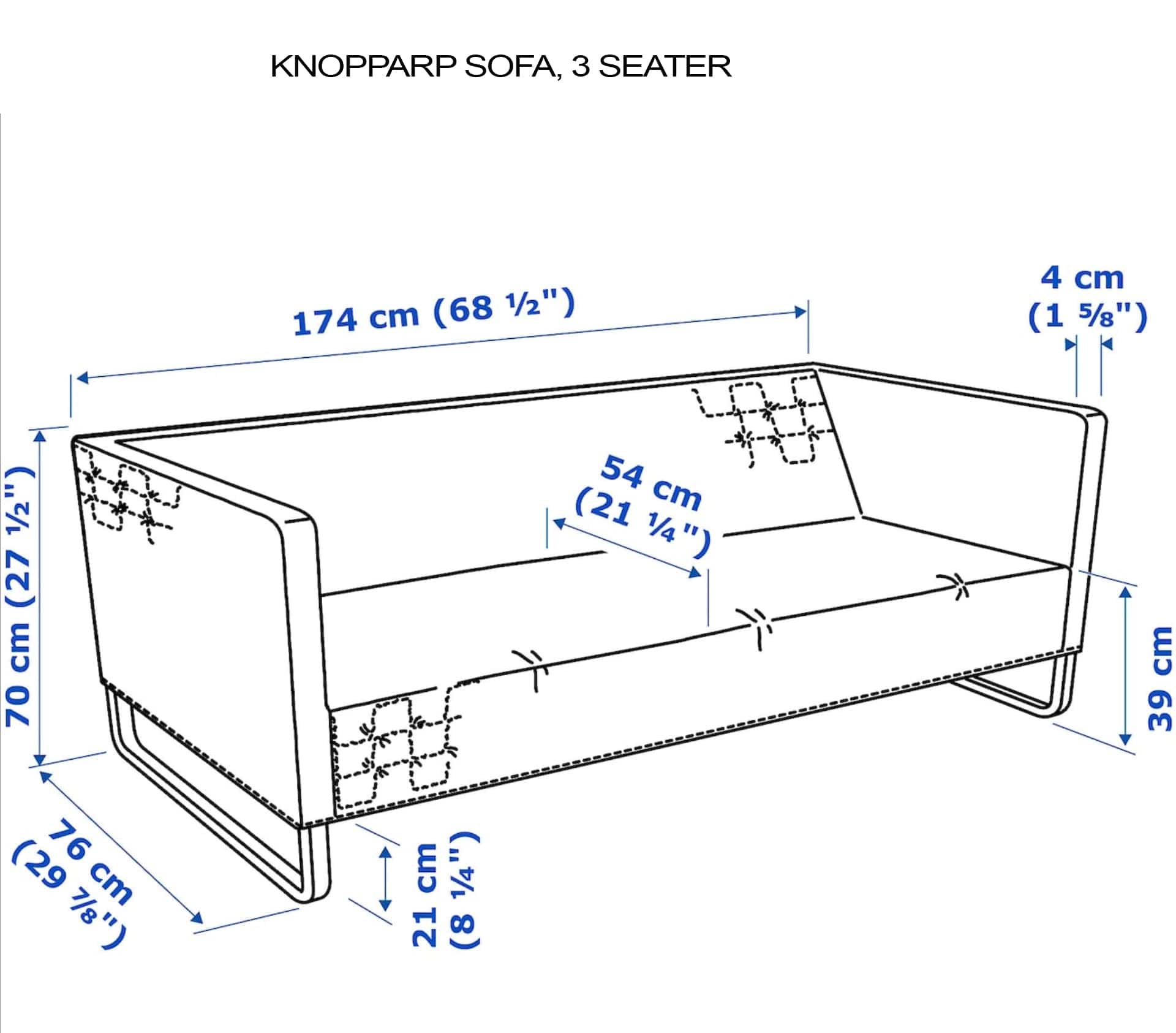 KNOPPARP SOFA, 3 SEATER

174 cm (68 ½")

4 cm (1 ⅝")

54 cm (21 ¼")

70 cm (27 ½")

39 cm

76 cm (29 ⅞")

21 cm (8 ¼")